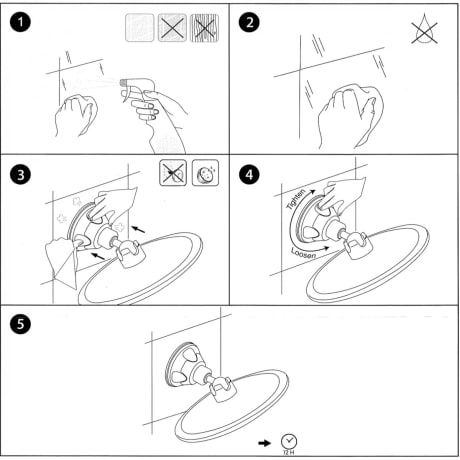 1

2

3

4

Tighten

Loosen

5

12 H